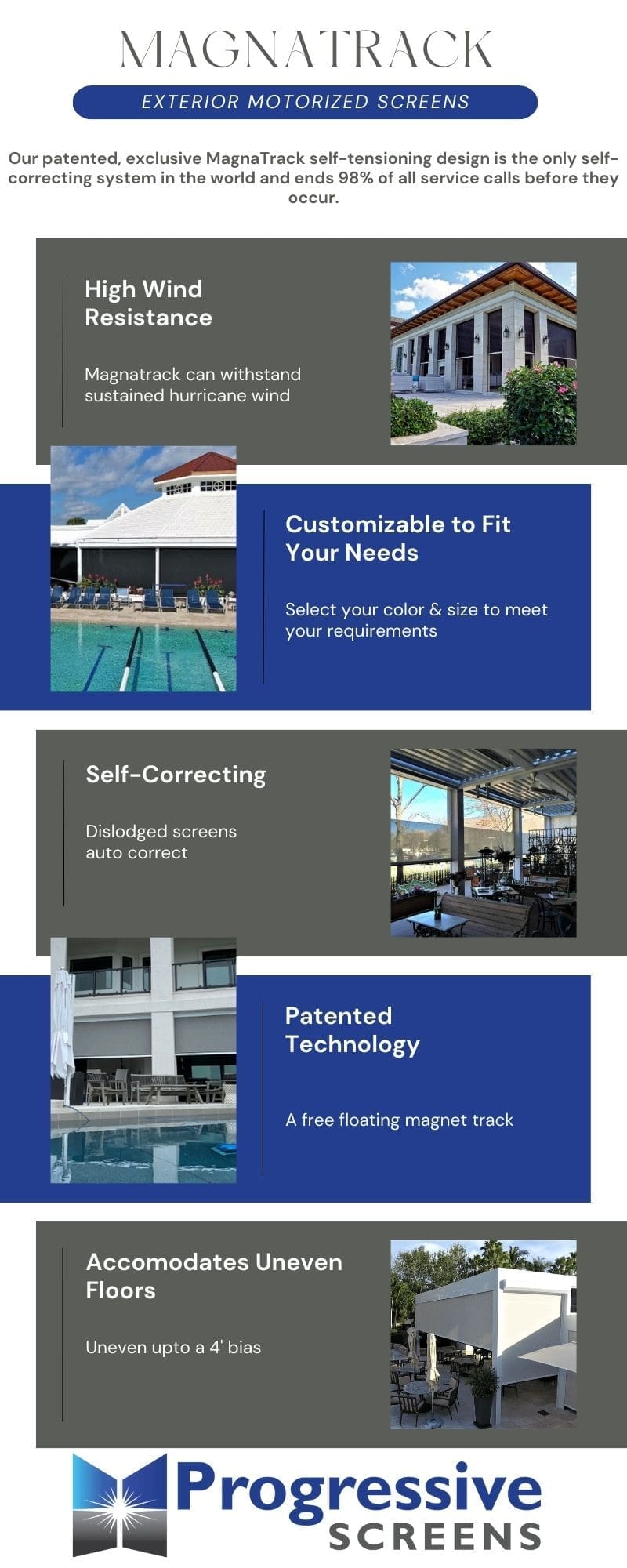 MAGNATRACK

EXTERIOR MOTORIZED SCREENS

Our patented, exclusive MagnaTrack self-tensioning design is the only self-correcting system in the world and ends 98% of all service calls before they occur.

High Wind Resistance

Magnatrack can withstand sustained hurricane wind

Customizable to Fit Your Needs

Select your color & size to meet your requirements

Self-Correcting

Dislodged screens auto correct

Patented Technology

A free floating magnet track

Accomodates Uneven Floors

Uneven upto a 4' bias

Progressive SCREENS